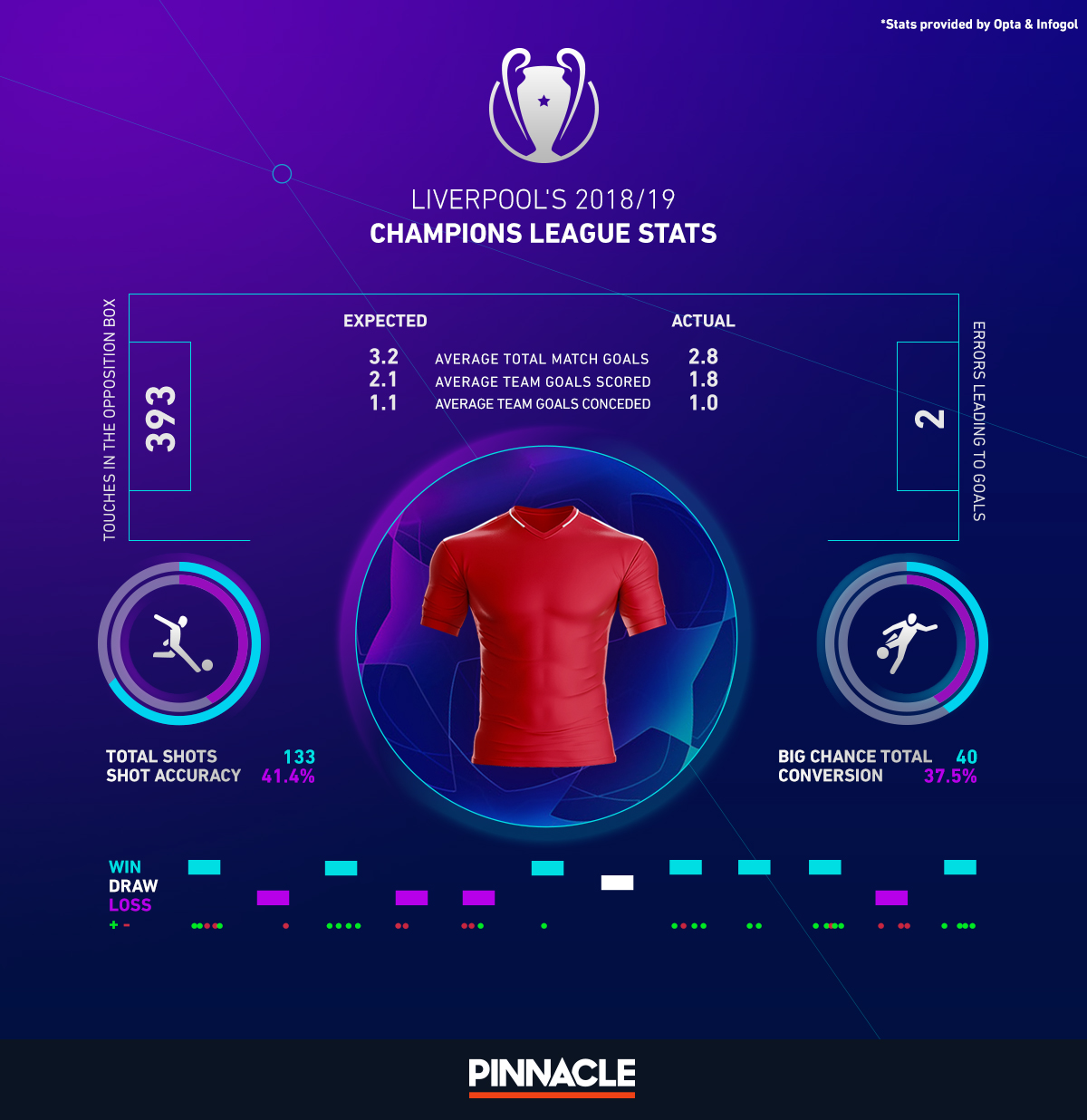 *Stats provided by Opta & Infogol

LIVERPOOL'S 2018/19
CHAMPIONS LEAGUE STATS

TOUCHES IN THE OPPOSITION BOX
393

| EXPECTED | | ACTUAL |
|---|---|---|
| 3.2 | AVERAGE TOTAL MATCH GOALS | 2.8 |
| 2.1 | AVERAGE TEAM GOALS SCORED | 1.8 |
| 1.1 | AVERAGE TEAM GOALS CONCEDED | 1.0 |

ERRORS LEADING TO GOALS
2

TOTAL SHOTS 133
SHOT ACCURACY 41.4%

BIG CHANCE TOTAL 40
CONVERSION 37.5%

WIN
DRAW
LOSS
+ -

PINNACLE