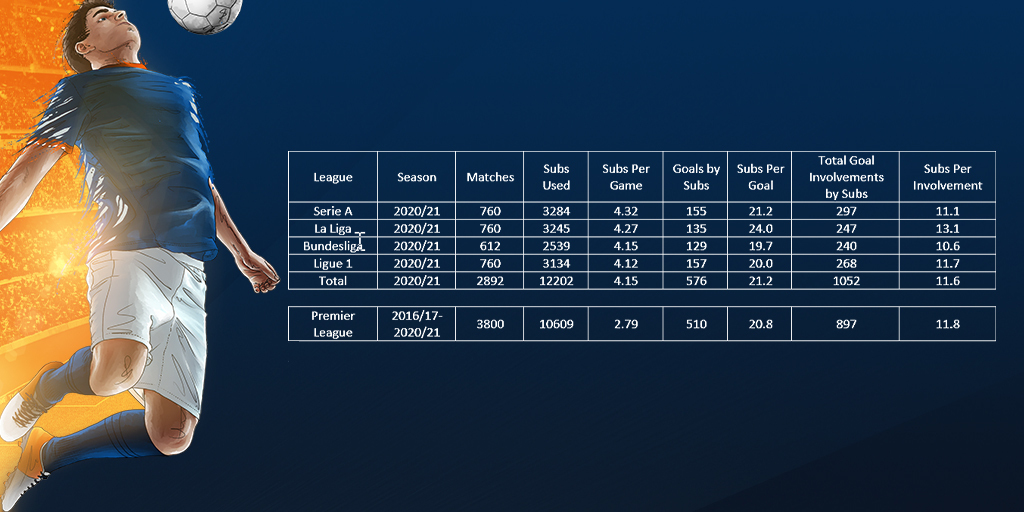 | League | Season | Matches | Subs Used | Subs Per Game | Goals by Subs | Subs Per Goal | Total Goal Involvements by Subs | Subs Per Involvement |
|---|---|---|---|---|---|---|---|---|
| Serie A | 2020/21 | 760 | 3284 | 4.32 | 155 | 21.2 | 297 | 11.1 |
| La Liga | 2020/21 | 760 | 3245 | 4.27 | 135 | 24.0 | 247 | 13.1 |
| Bundesliga | 2020/21 | 612 | 2539 | 4.15 | 129 | 19.7 | 240 | 10.6 |
| Ligue 1 | 2020/21 | 760 | 3134 | 4.12 | 157 | 20.0 | 268 | 11.7 |
| Total | 2020/21 | 2892 | 12202 | 4.15 | 576 | 21.2 | 1052 | 11.6 |

| Premier League | 2016/17-2020/21 | 3800 | 10609 | 2.79 | 510 | 20.8 | 897 | 11.8 |
|---|---|---|---|---|---|---|---|---|