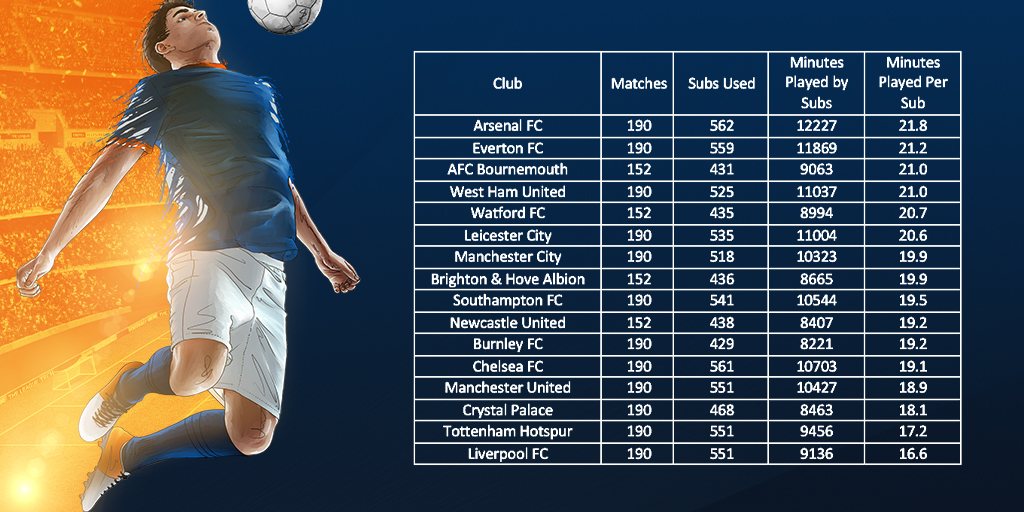 | Club | Matches | Subs Used | Minutes Played by Subs | Minutes Played Per Sub |
|---|---|---|---|---|
| Arsenal FC | 190 | 562 | 12227 | 21.8 |
| Everton FC | 190 | 559 | 11869 | 21.2 |
| AFC Bournemouth | 152 | 431 | 9063 | 21.0 |
| West Ham United | 190 | 525 | 11037 | 21.0 |
| Watford FC | 152 | 435 | 8994 | 20.7 |
| Leicester City | 190 | 535 | 11004 | 20.6 |
| Manchester City | 190 | 518 | 10323 | 19.9 |
| Brighton & Hove Albion | 152 | 436 | 8665 | 19.9 |
| Southampton FC | 190 | 541 | 10544 | 19.5 |
| Newcastle United | 152 | 438 | 8407 | 19.2 |
| Burnley FC | 190 | 429 | 8221 | 19.2 |
| Chelsea FC | 190 | 561 | 10703 | 19.1 |
| Manchester United | 190 | 551 | 10427 | 18.9 |
| Crystal Palace | 190 | 468 | 8463 | 18.1 |
| Tottenham Hotspur | 190 | 551 | 9456 | 17.2 |
| Liverpool FC | 190 | 551 | 9136 | 16.6 |